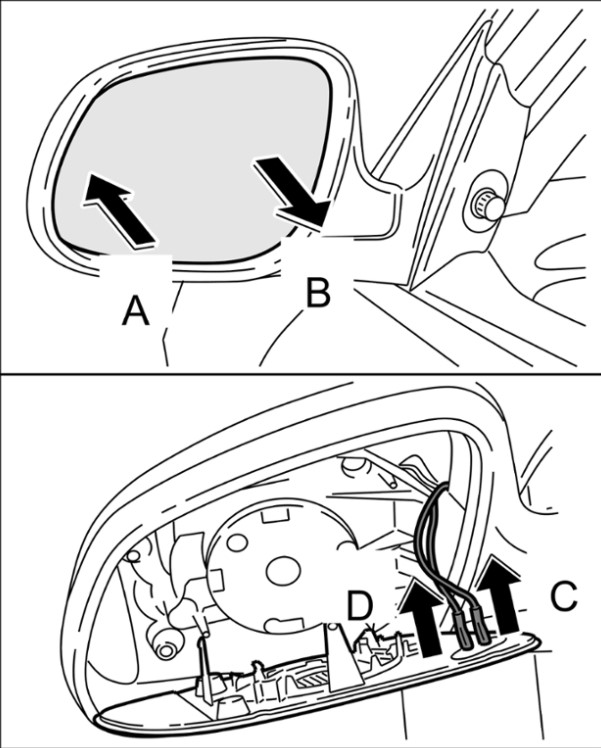 A
B
D
C