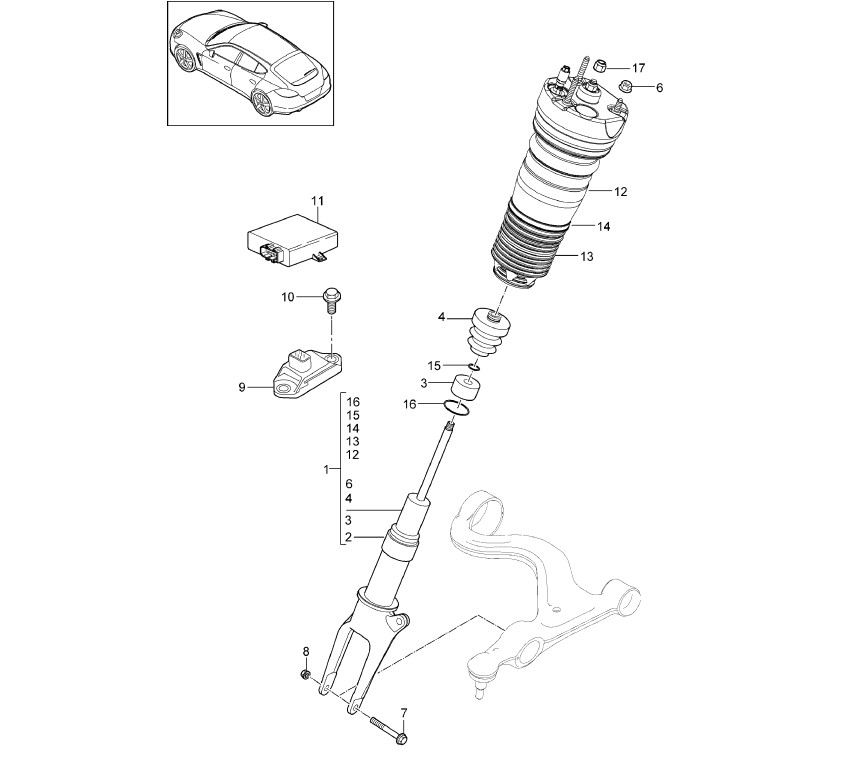 17
6
12
14
13
11
10
4
15
3
16
9
16
15
14
13
12
1
6
4
3
2
8
7