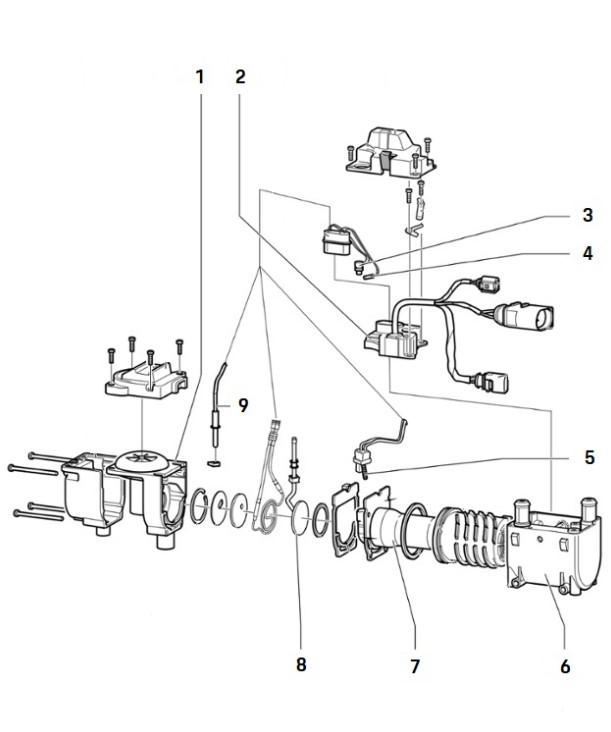 1
2
3
4
9
5
8
7
6