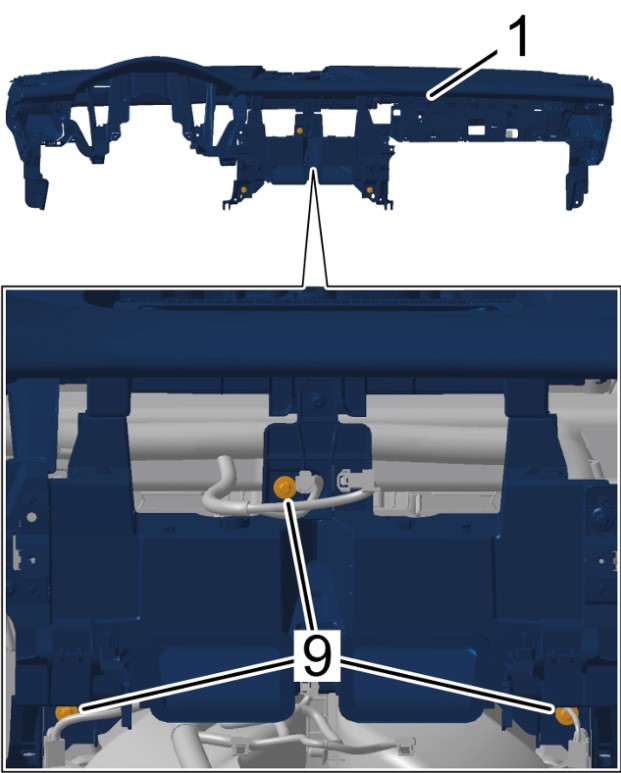 1

9