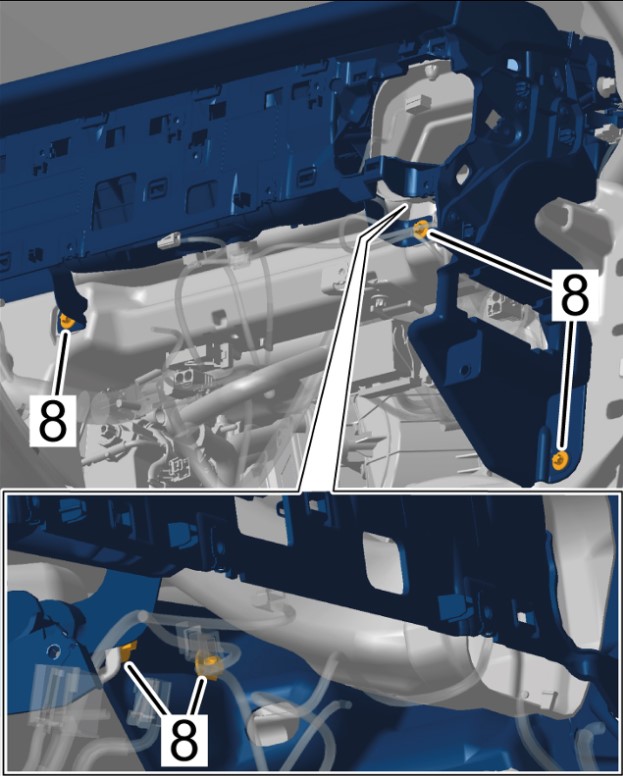 8
8
8