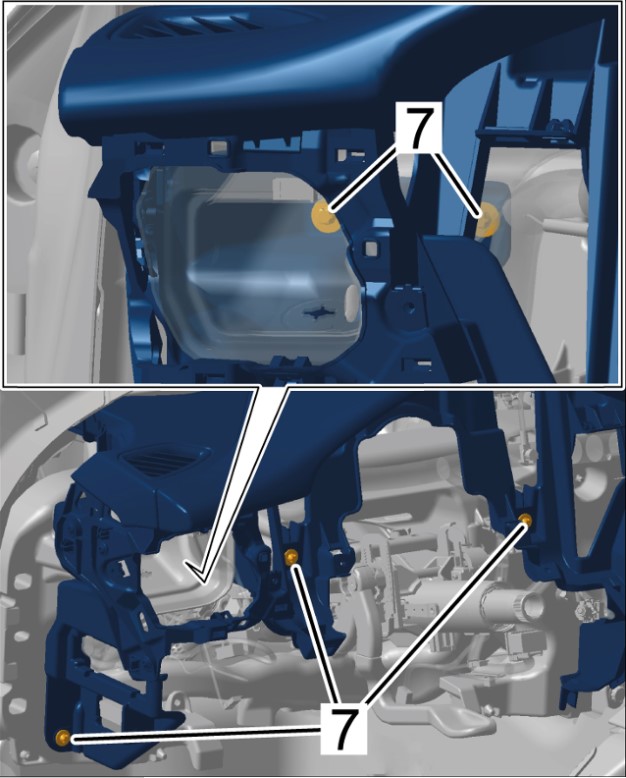 7

7