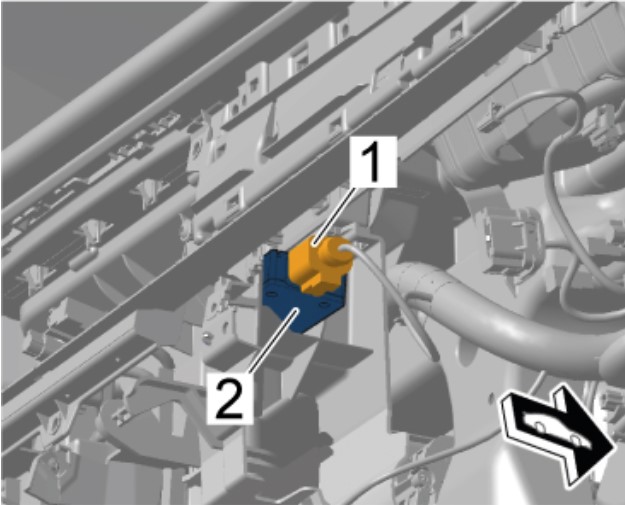 1

2