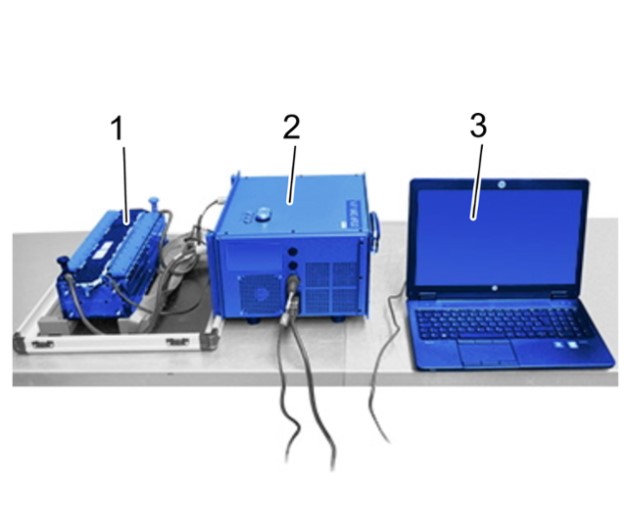 1

2

3