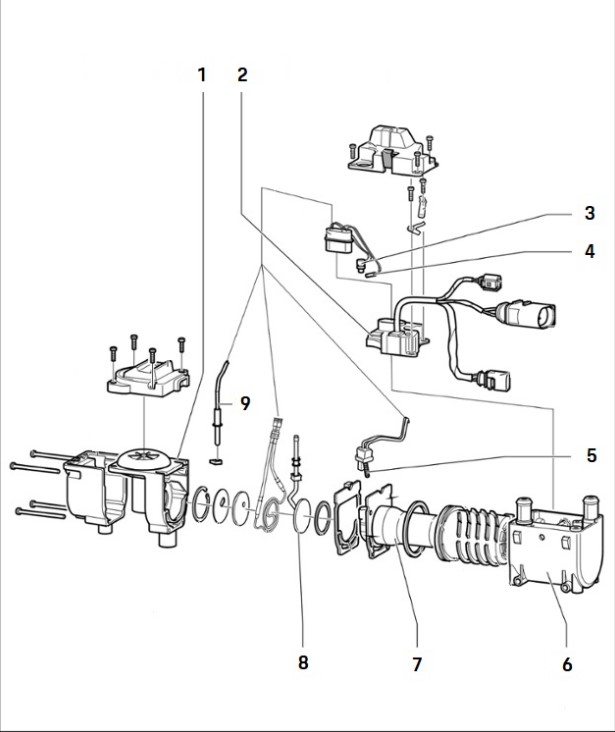 1
2
3
4
9
5
8
7
6