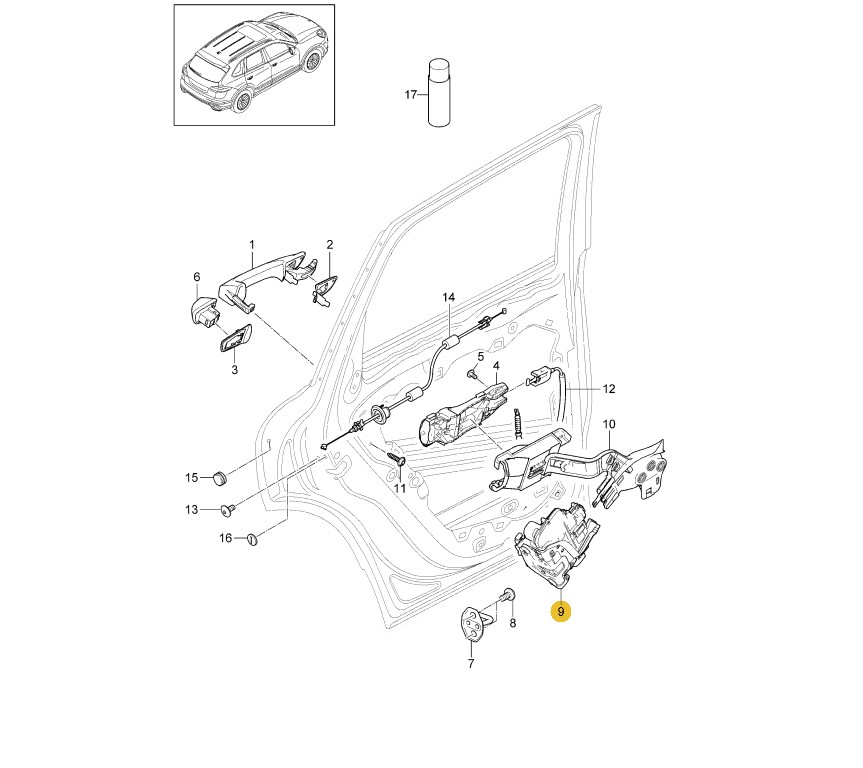 17
1
2
6
3
14
5
4
12
10
15
11
13
16
9
8
7