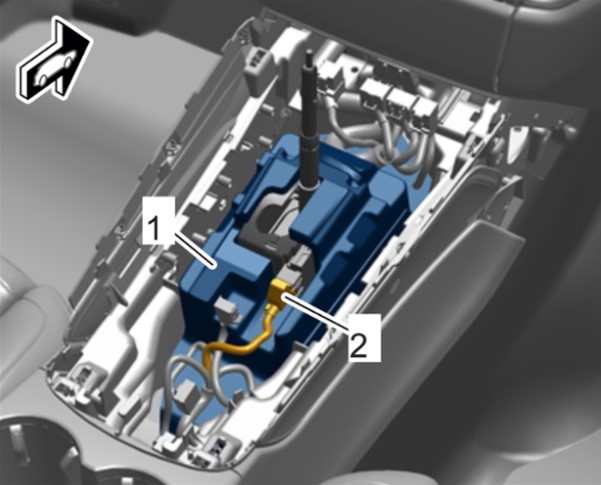 1
2