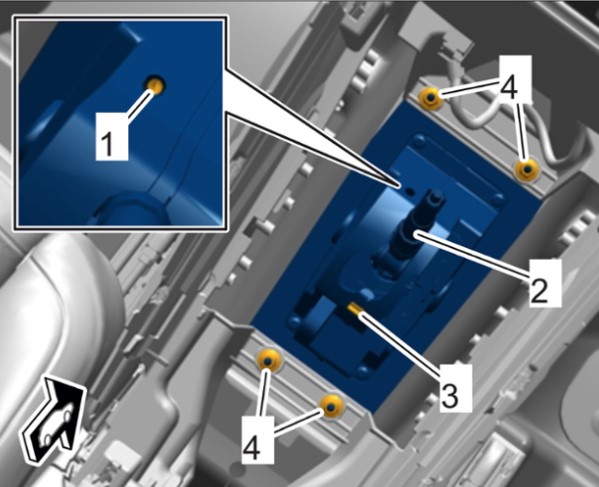 1
4
2
3
4