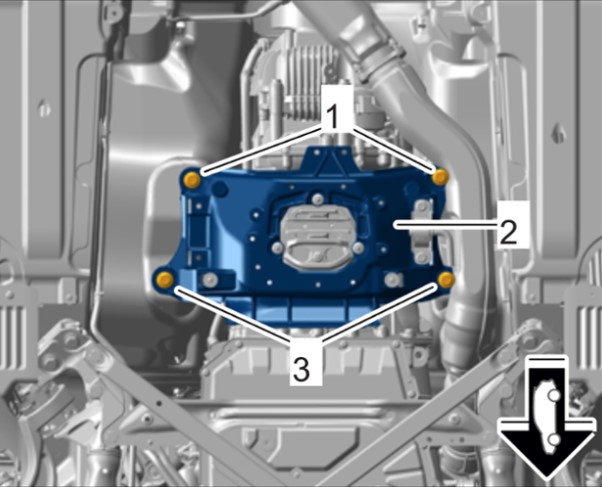 1
2
3