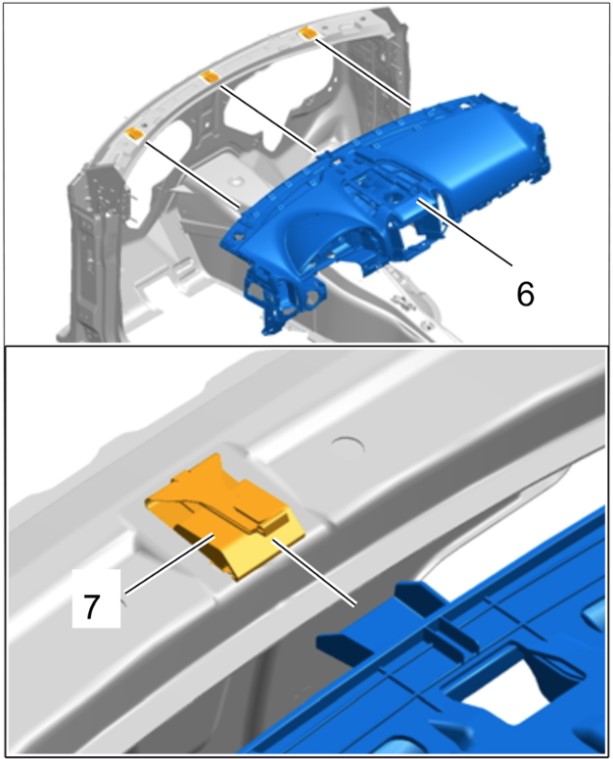 6

7