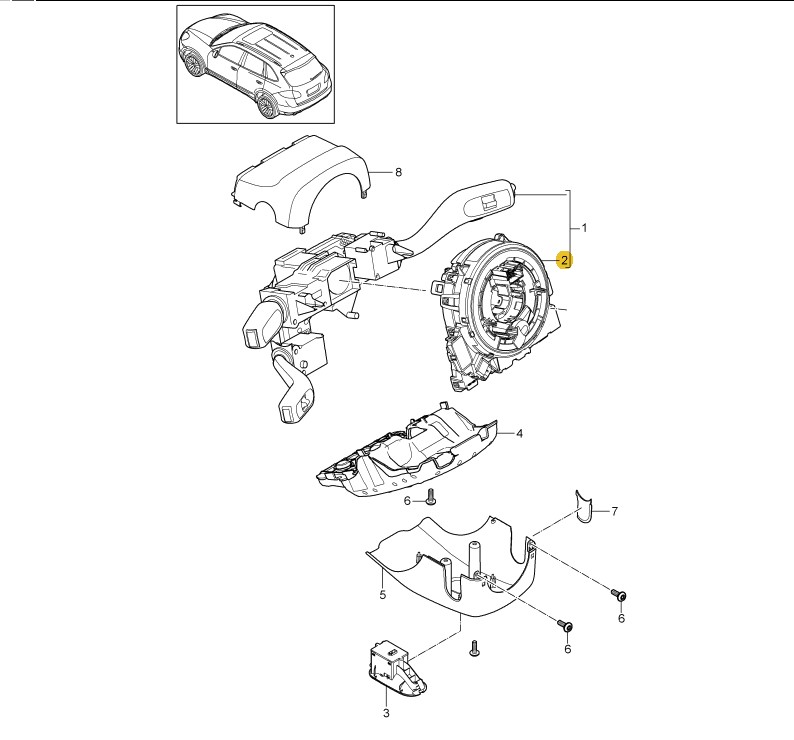 8
1
2
4
6
7
5
6
6
3