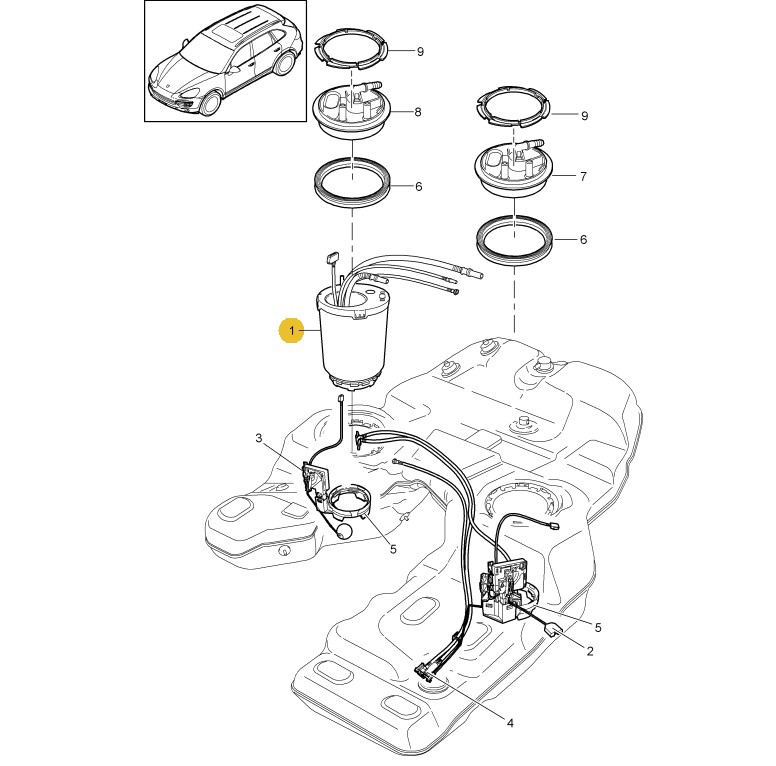 9
8
9
6
7
6
1
3
5
5
2
4