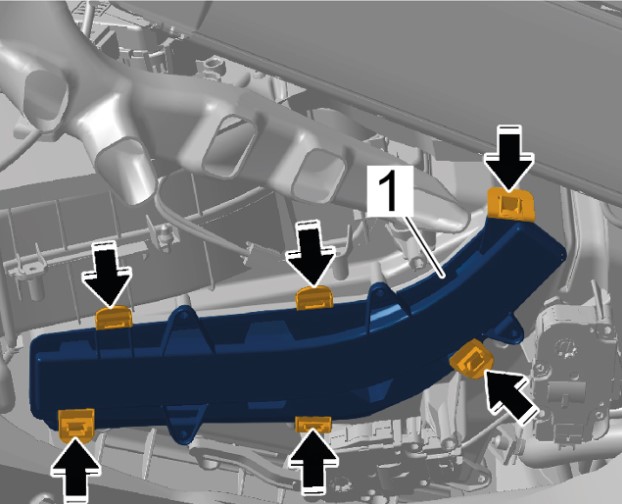 1