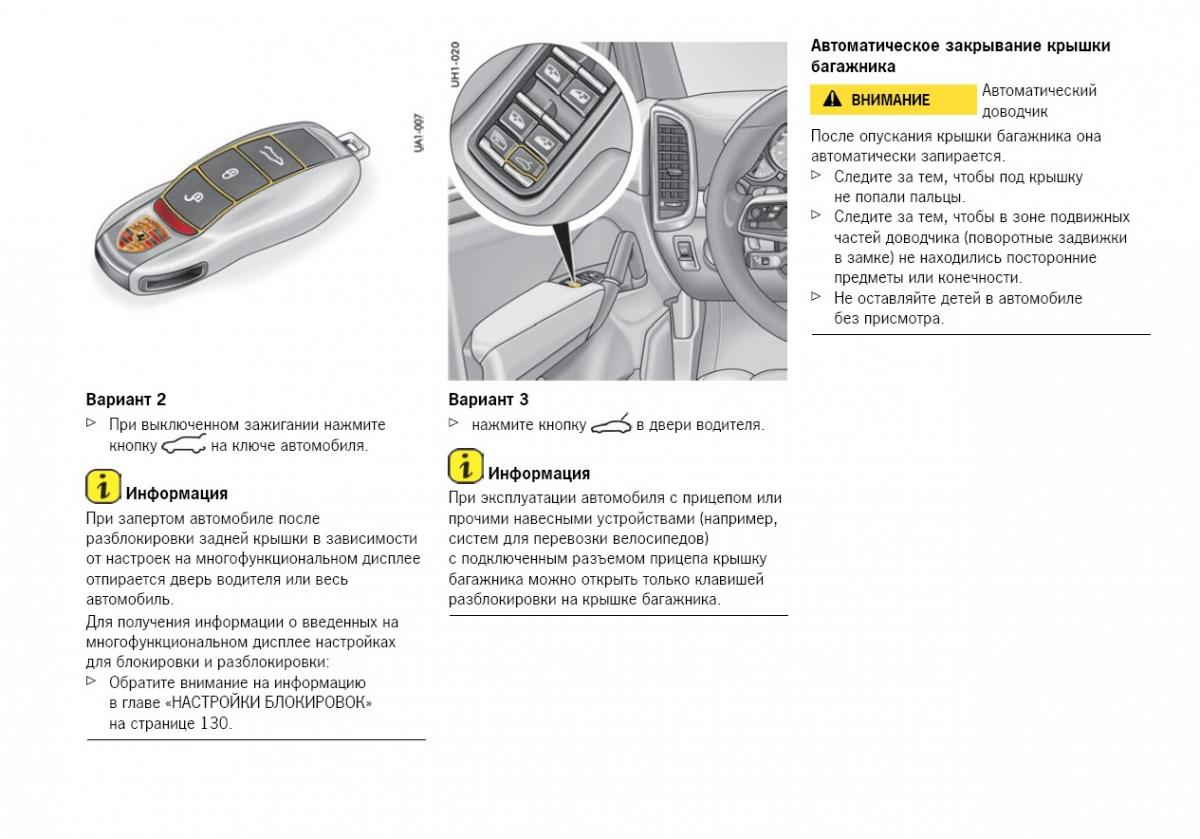 UA1-007

Вариант 2
▷ При выключенном зажигании нажмите кнопку на ключе автомобиля.

Информация
При запертом автомобиле после разблокировки задней крышки в зависимости от настроек на многофункциональном дисплее отпирается дверь водителя или весь автомобиль.
Для получения информации о введенных на многофункциональном дисплее настройках для блокировки и разблокировки:
▷ Обратите внимание на информацию в главе «НАСТРОЙКИ БЛОКИРОВОК» на странице 130.

UH1-020

Вариант 3
▷ нажмите кнопку в двери водителя.

Информация
При эксплуатации автомобиля с прицепом или прочими навесными устройствами (например, систем для перевозки велосипедов) с подключенным разъемом прицепа крышку багажника можно открыть только клавишей разблокировки на крышке багажника.

Автоматическое закрывание крышки багажника
ВНИМАНИЕ Автоматический доводчик
После опускания крышки багажника она автоматически запирается.
▷ Следите за тем, чтобы под крышку не попали пальцы.
▷ Следите за тем, чтобы в зоне подвижных частей доводчика (поворотные задвижки в замке) не находились посторонние предметы или конечности.
▷ Не оставляйте детей в автомобиле без присмотра.