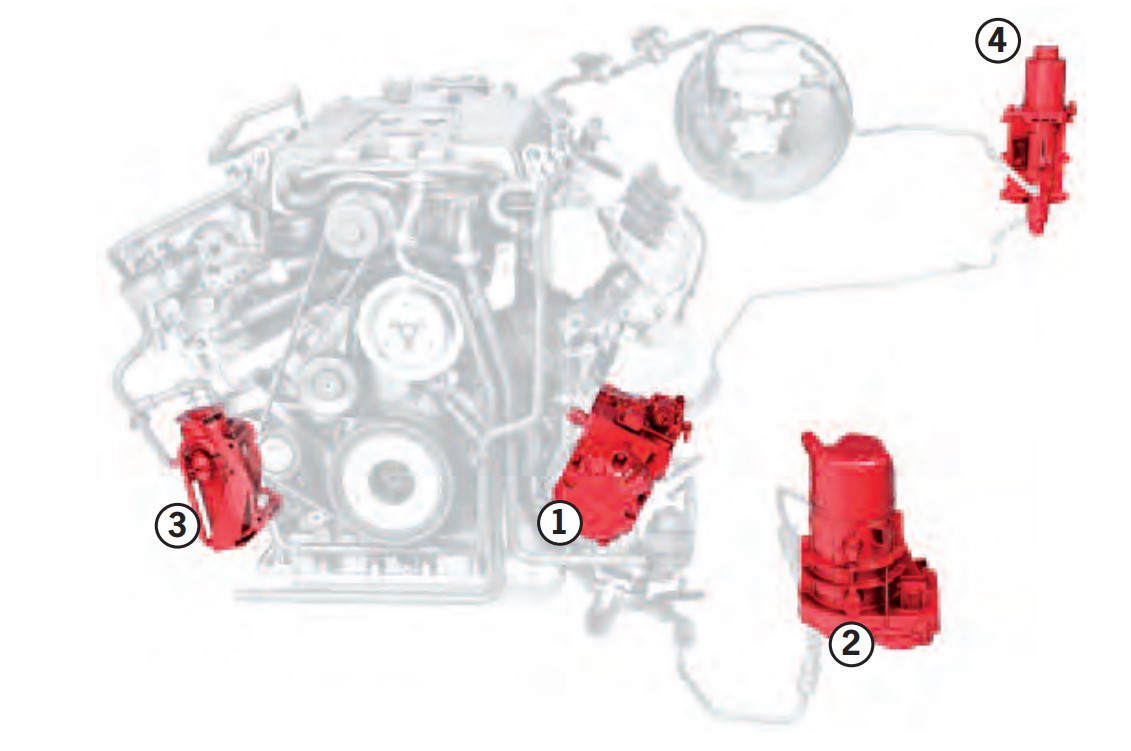 4
3
1
2