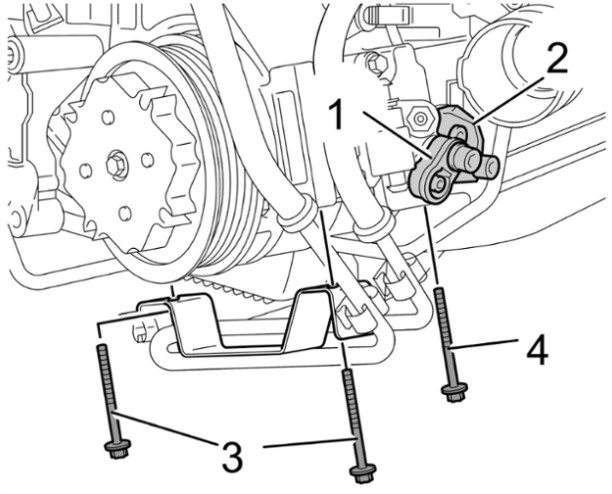 2
1
4
3