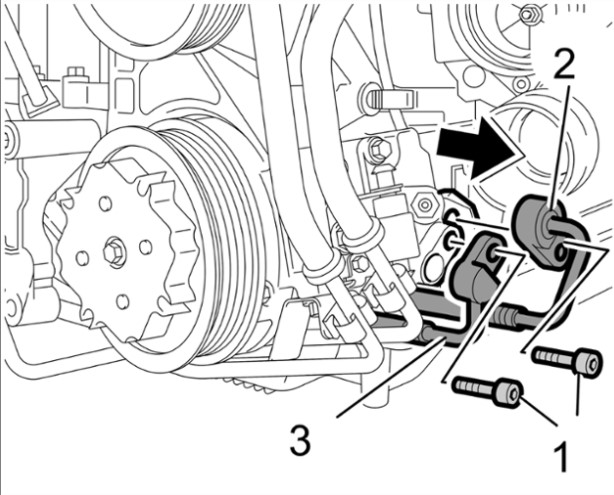 2
3
1