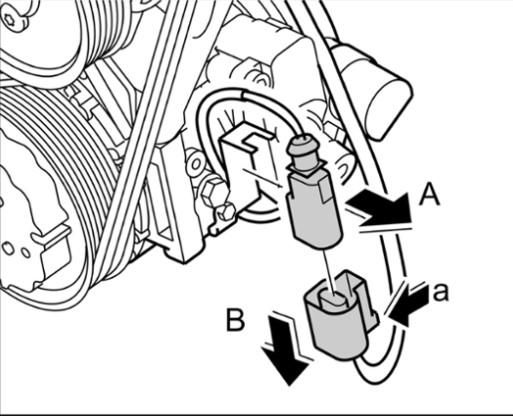 A
a
B