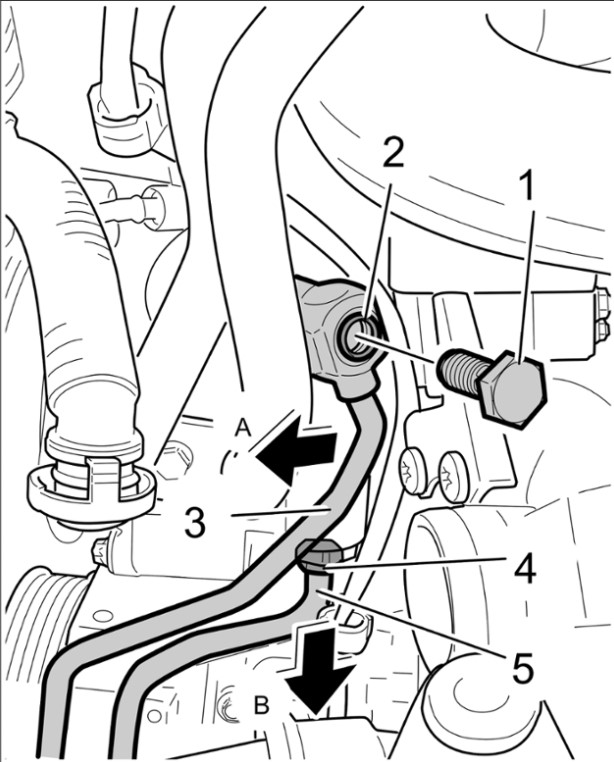 2
1
A
3
4
5
B