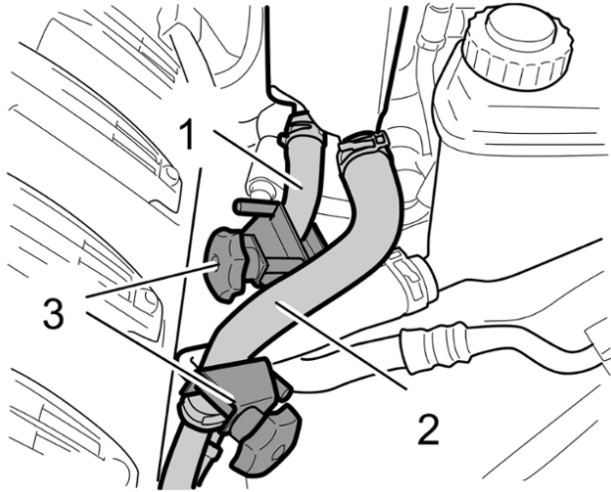 1
3
2