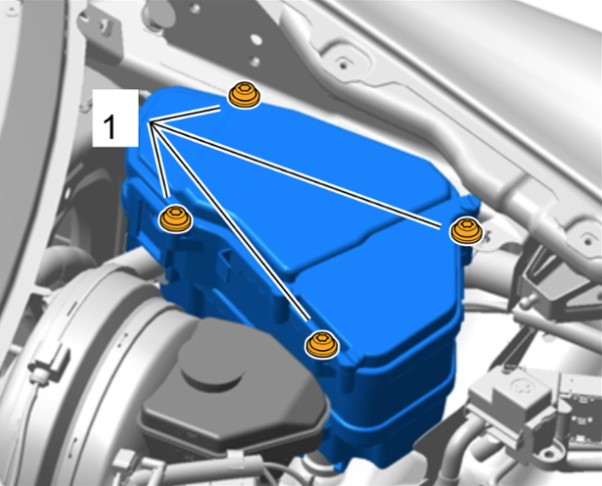 1