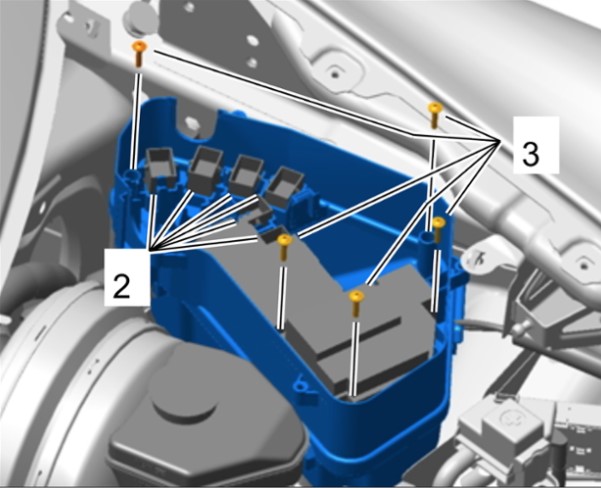 3

2