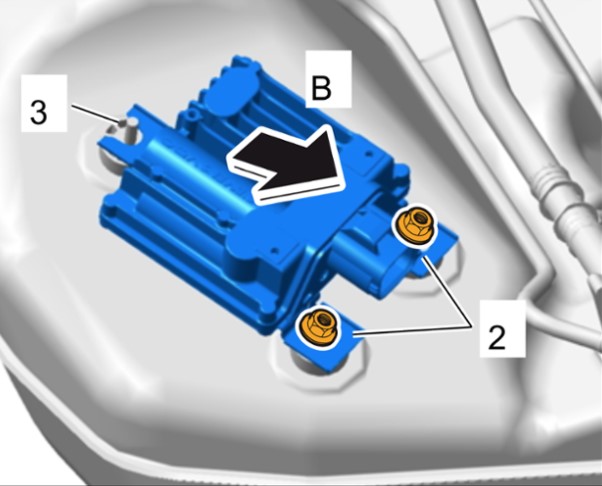 3

B

2