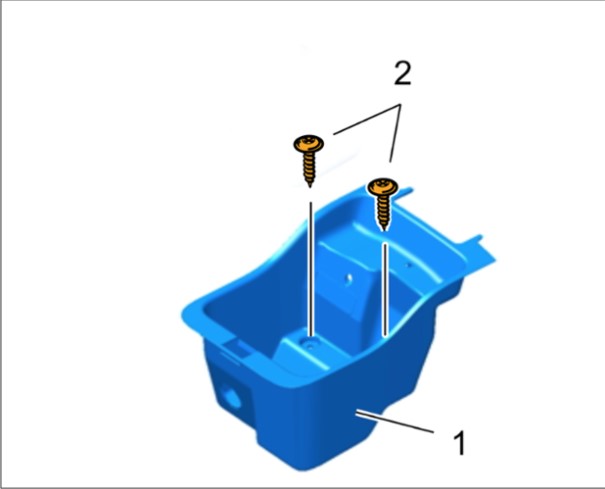 2

1