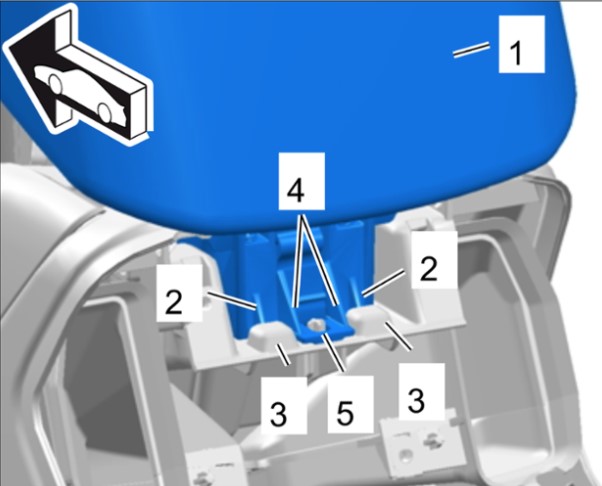 1
4
2
2
3
5
3