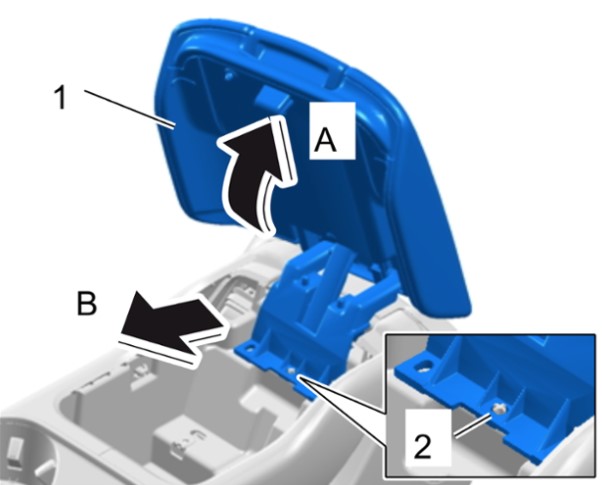 1

A

B

2