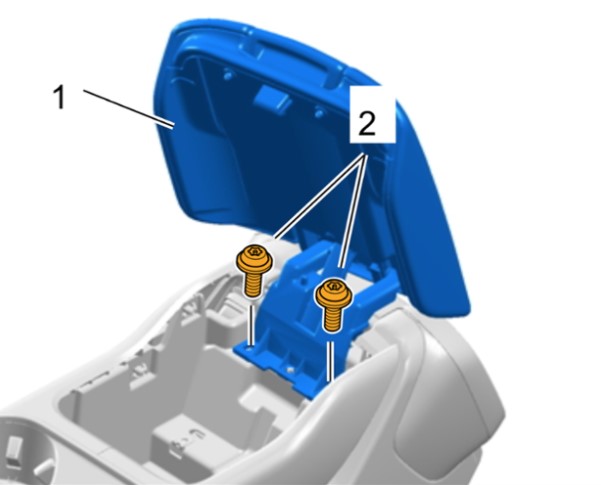 1
2