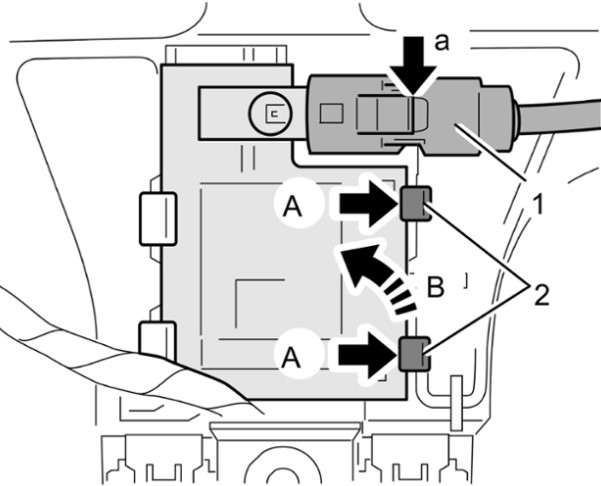 a
A
1
B
2
A