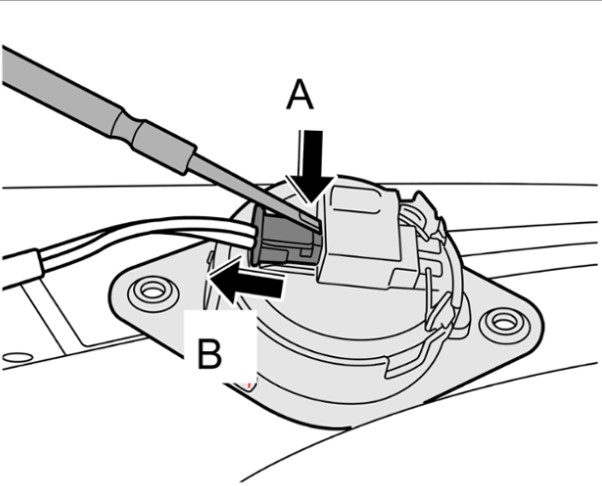 A

B