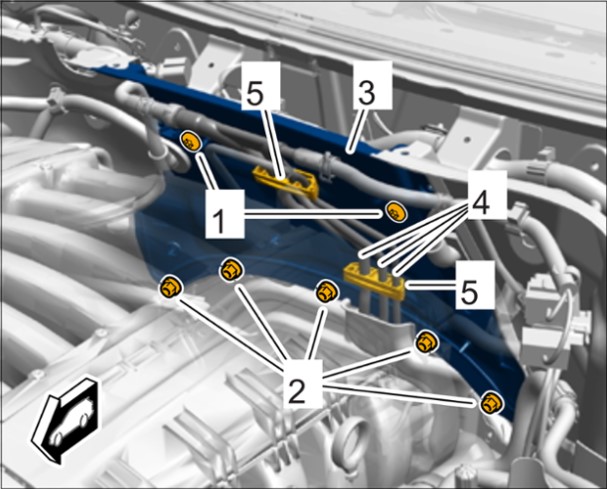 5
3
1
4
5
2