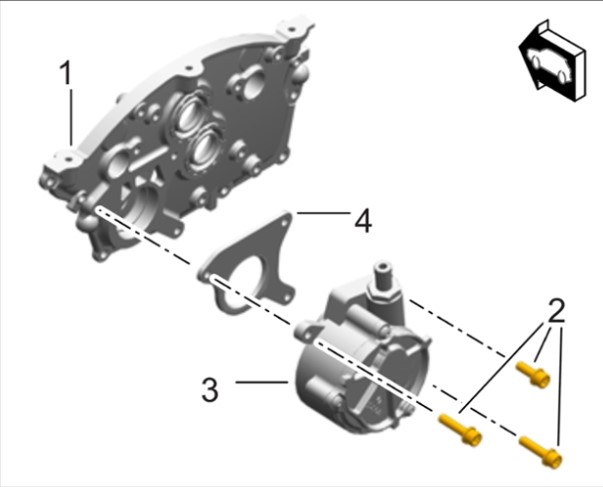 1

4

2

3