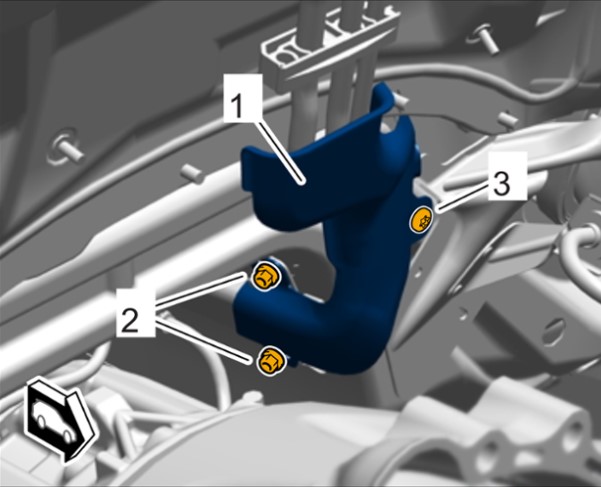 1
3
2