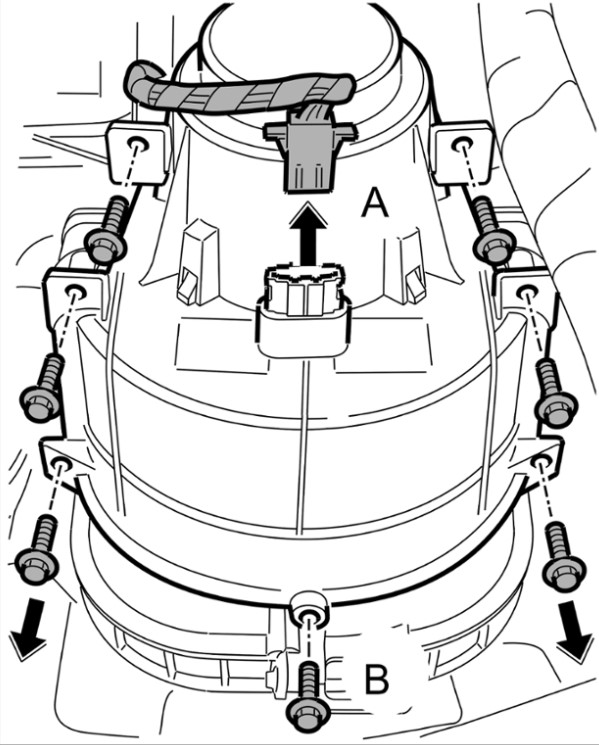 A

B