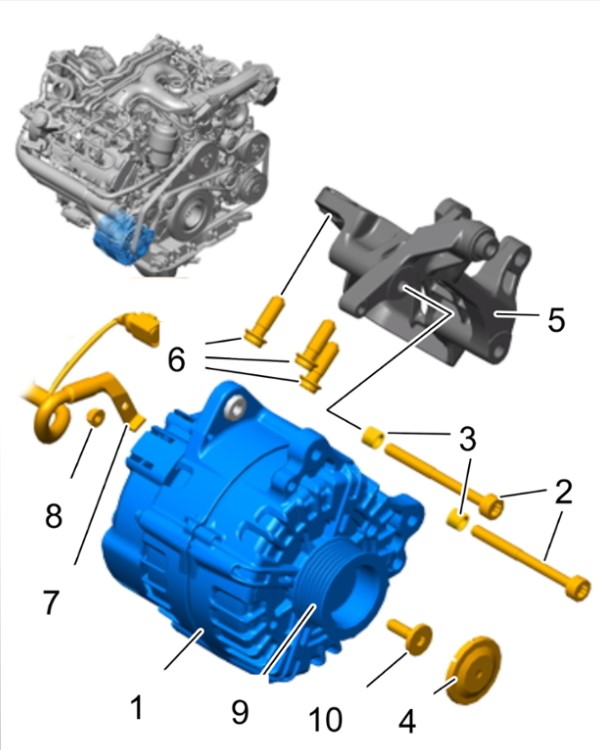 5
6
3
2
8
7
1
9
10
4