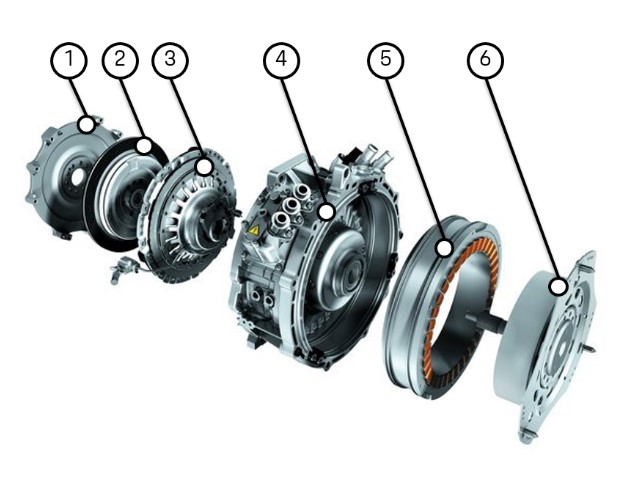 1
2
3
4
5
6