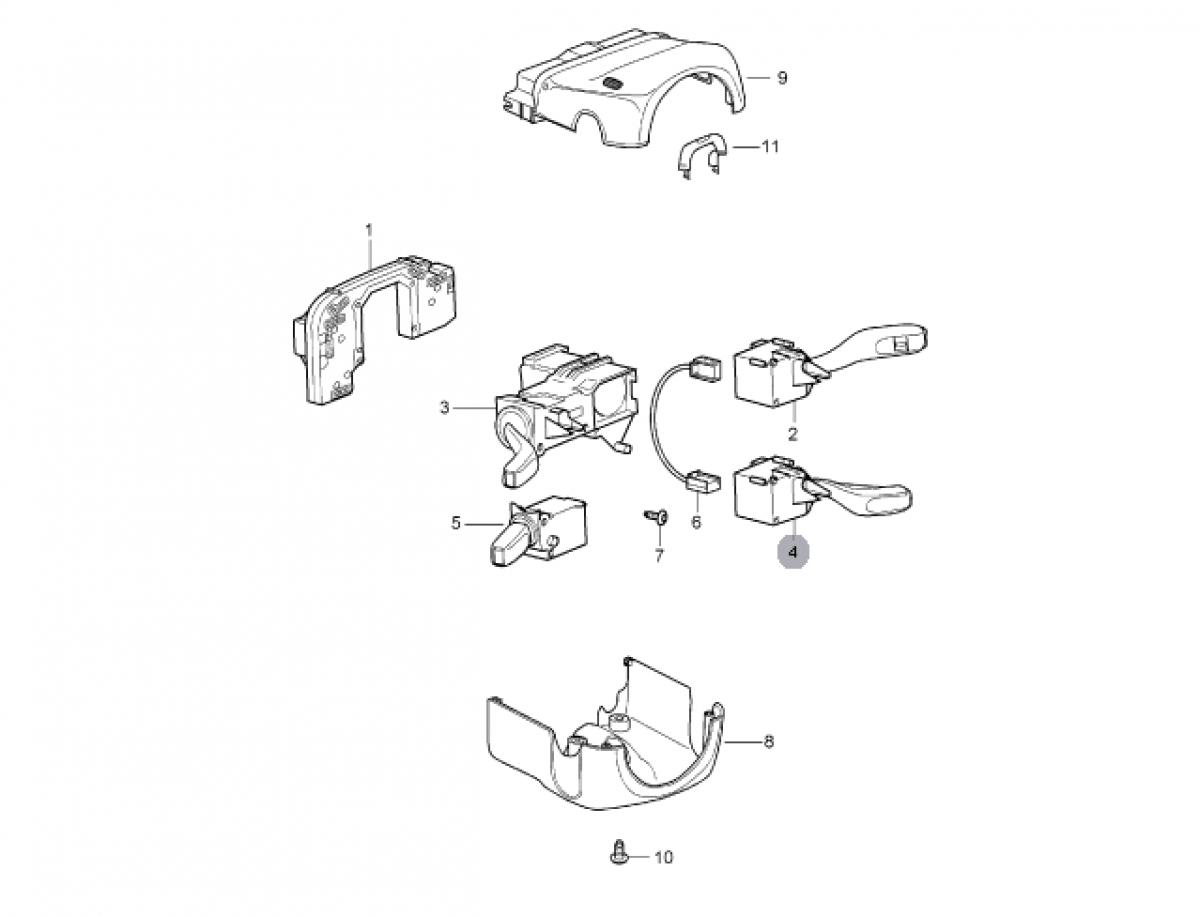 9
11
1
3
2
5
7
6
4
8
10