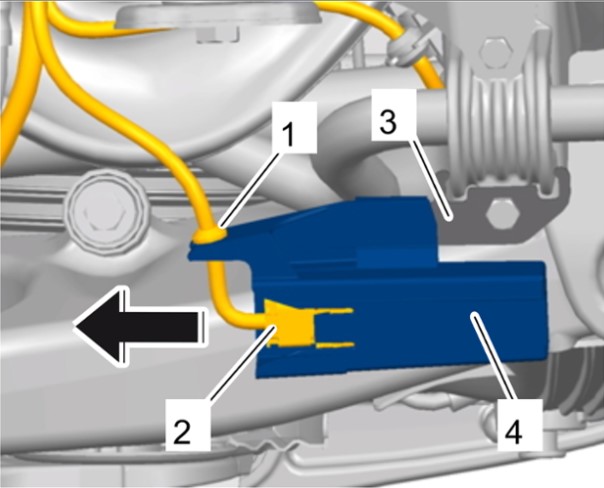 1
3
2
4