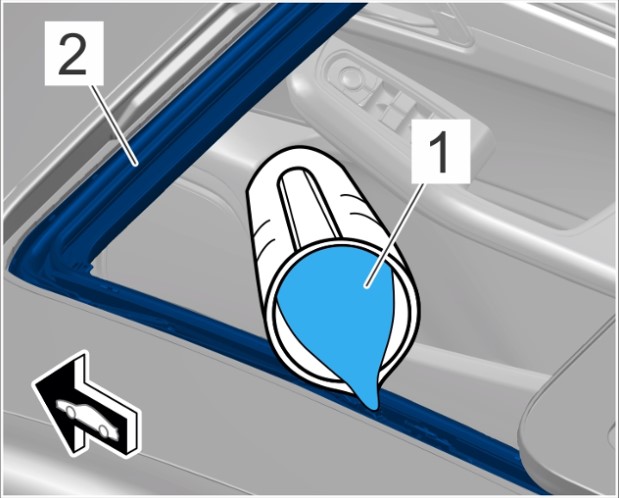 2

1