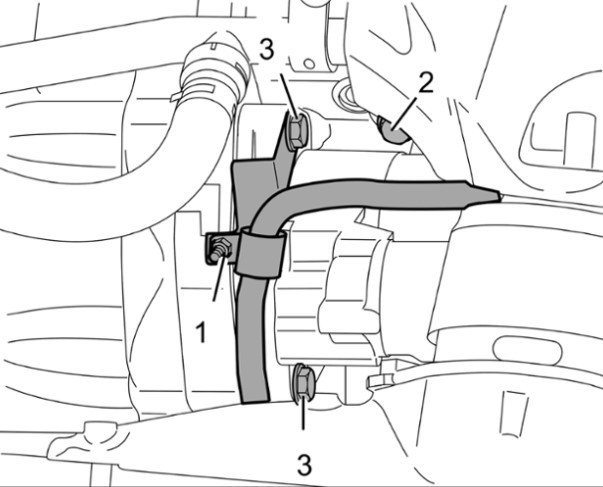 3
2
1
3