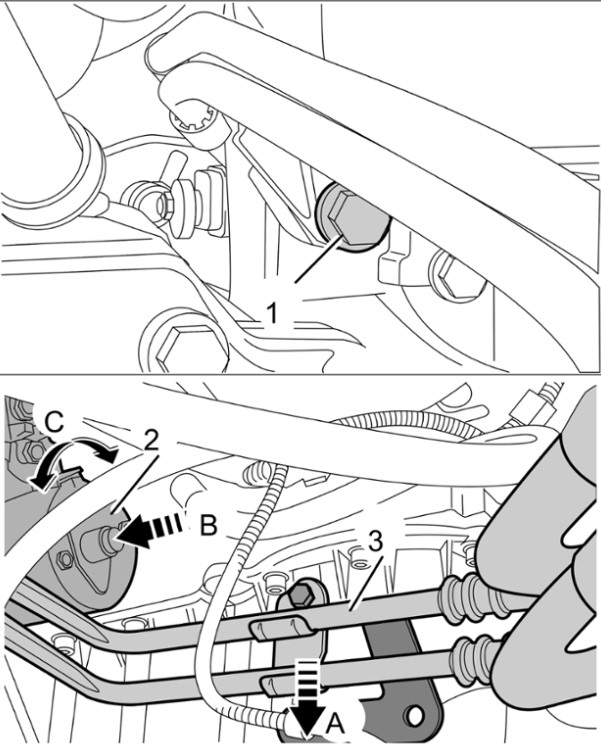 1

C
2
B
3
A