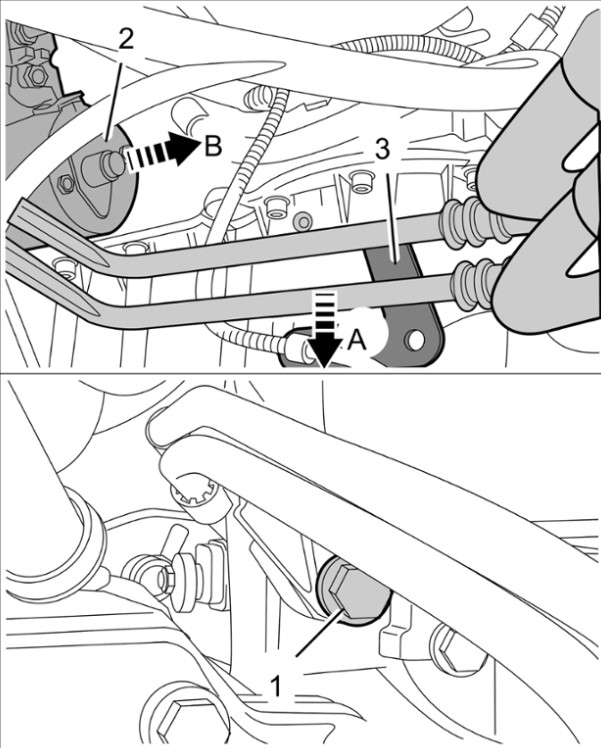 2
B
3
A
1