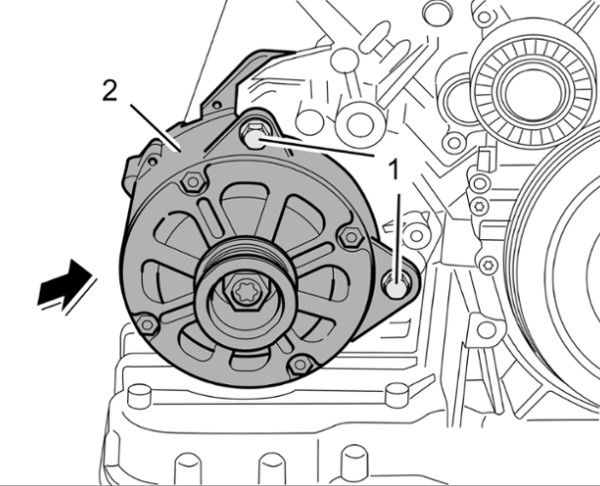 2
1