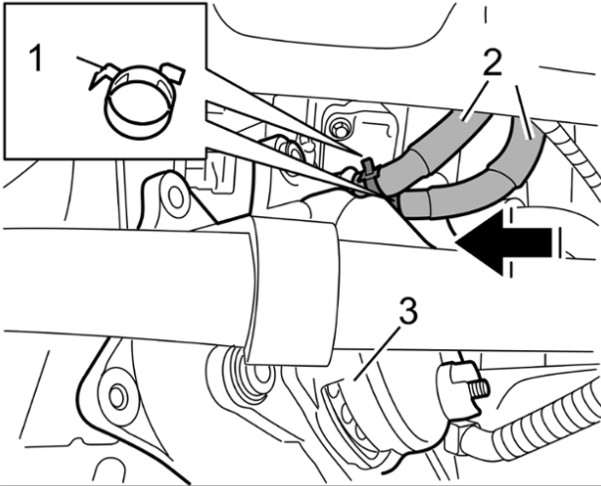 1
2
3