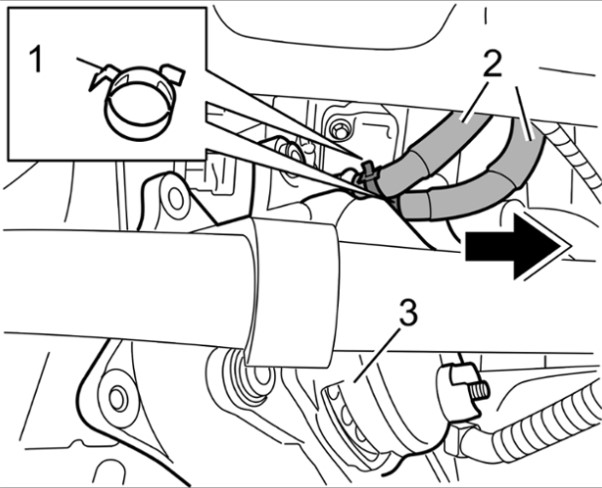 1
2
3