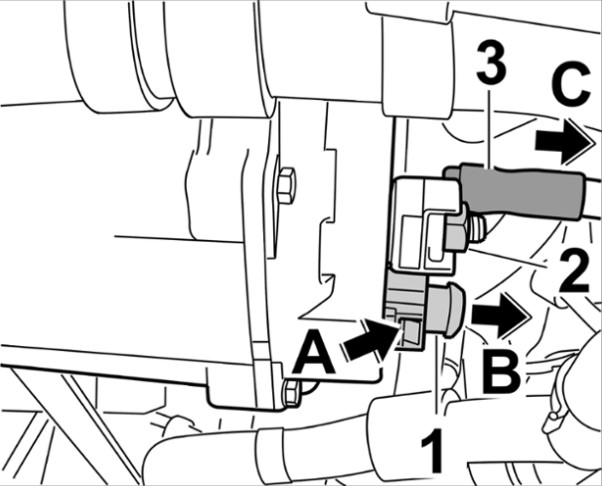 3
C
2
A
B
1