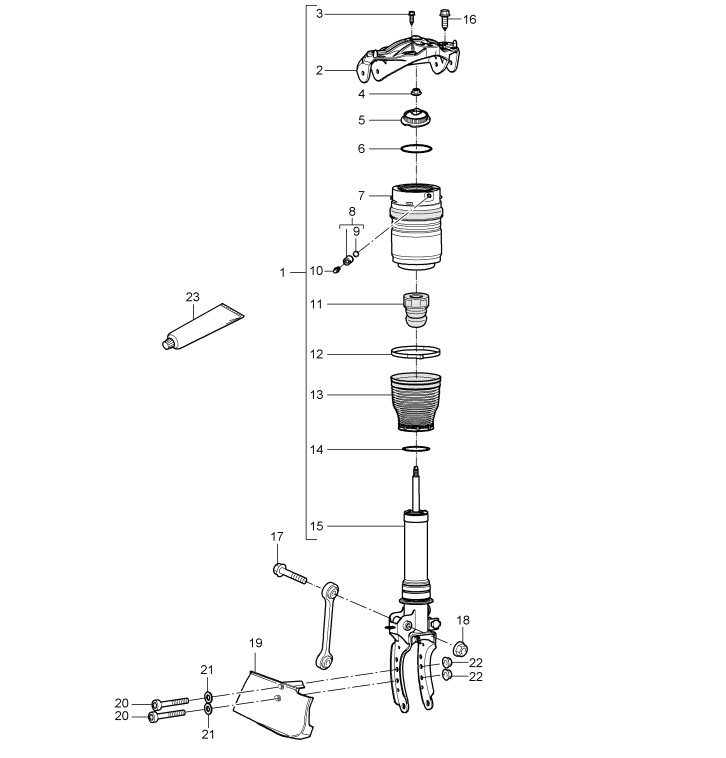 3
16
2
4
5
6
7
8
9
1
10
23
11
12
13
14
15
17
18
19
22
22
21
20
20
21